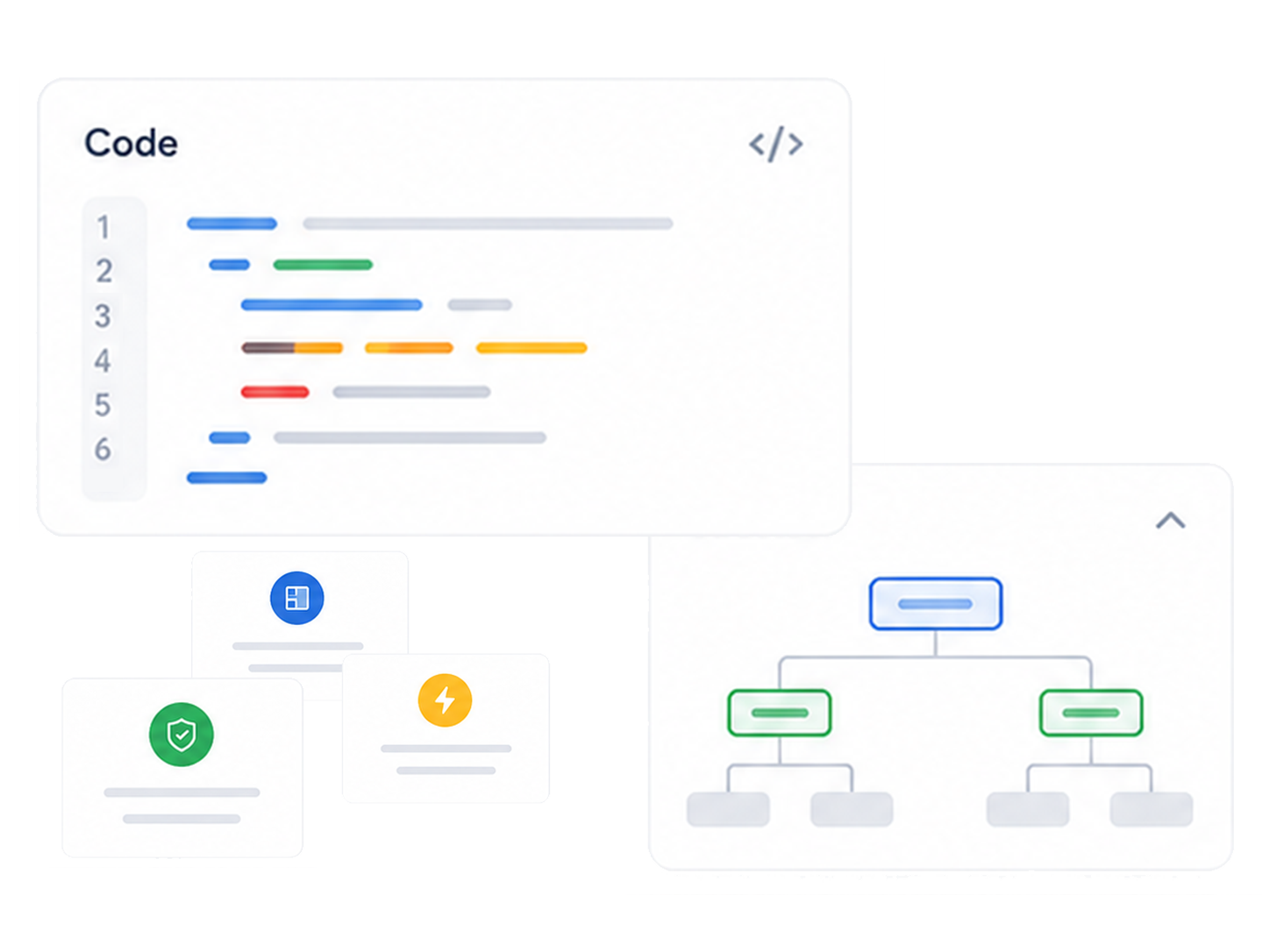 Code

</>

1
2
3
4
5
6